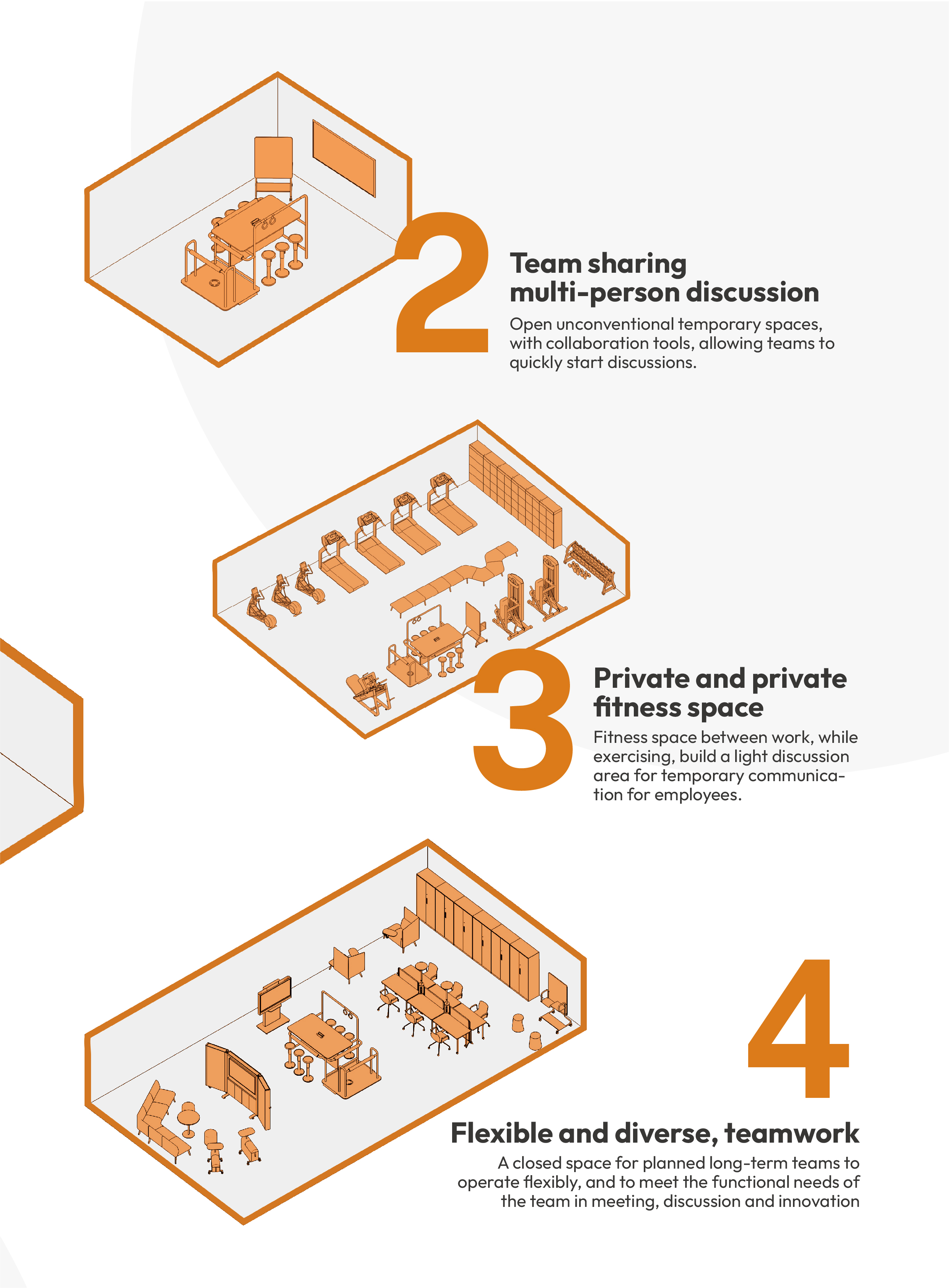 2

Team sharing multi-person discussion

Open unconventional temporary spaces, with collaboration tools, allowing teams to quickly start discussions.

3

Private and private fitness space

Fitness space between work, while exercising, build a light discussion area for temporary communication for employees.

4

Flexible and diverse, teamwork

A closed space for planned long-term teams to operate flexibly, and to meet the functional needs of the team in meeting, discussion and innovation