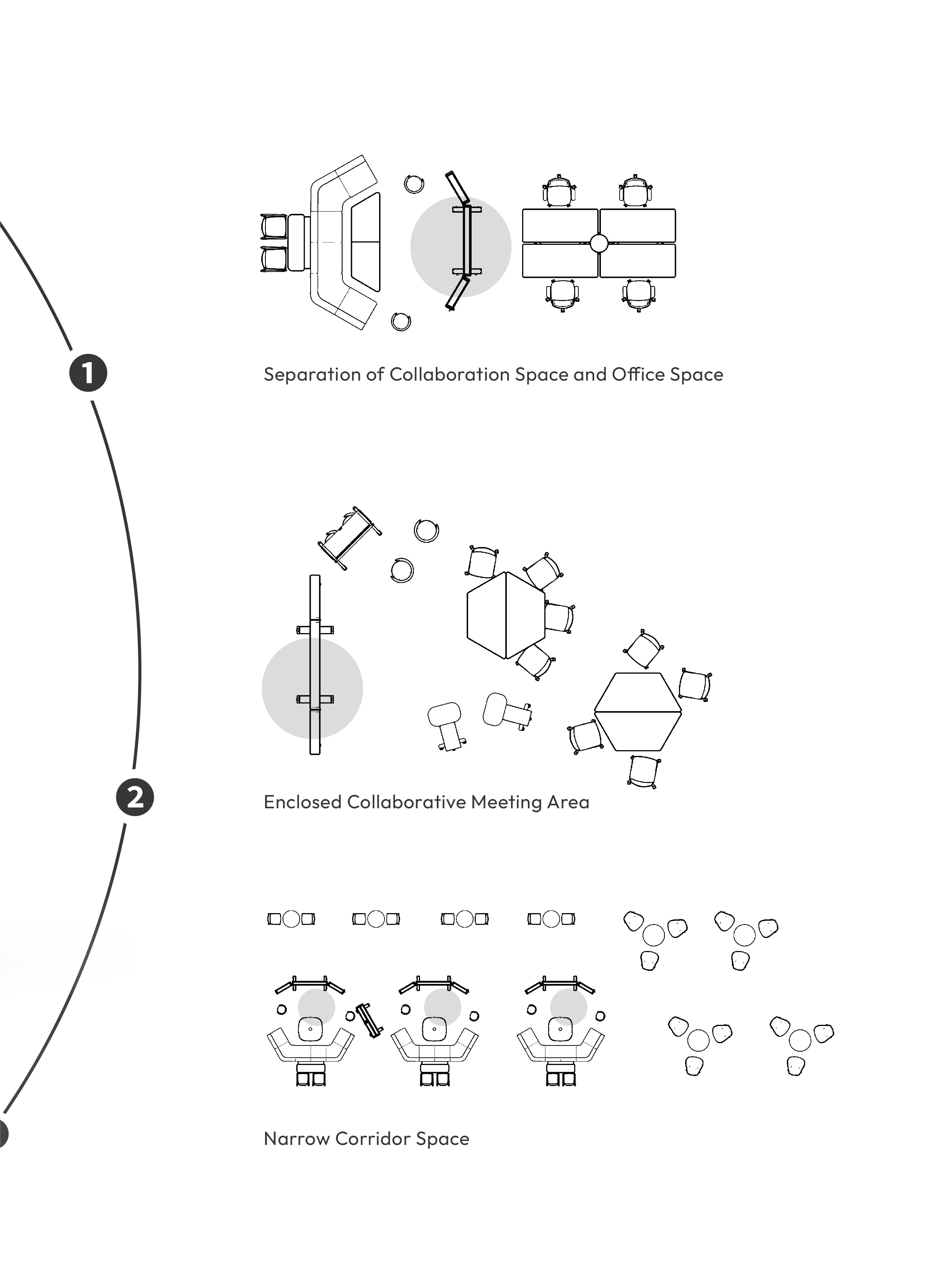 1

Separation of Collaboration Space and Office Space

2

Enclosed Collaborative Meeting Area

Narrow Corridor Space